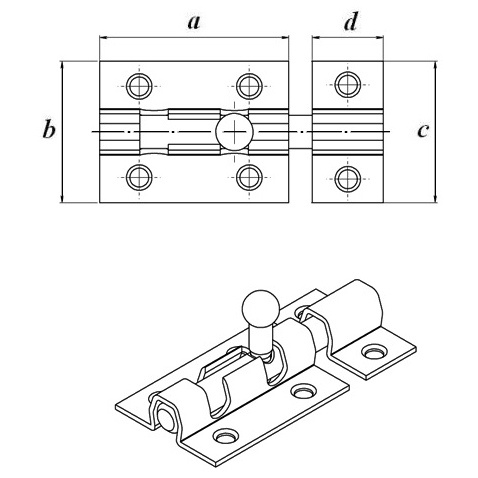 a
d
b
c