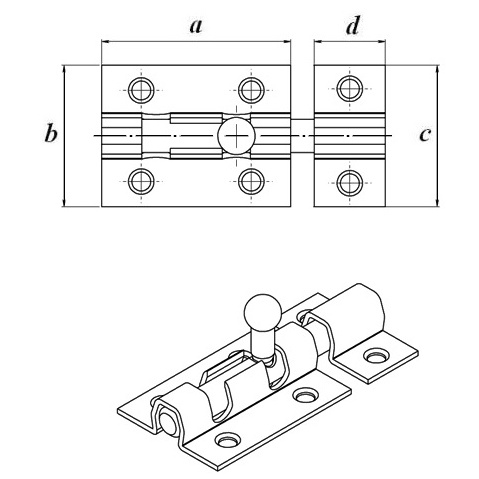 a
d
b
c