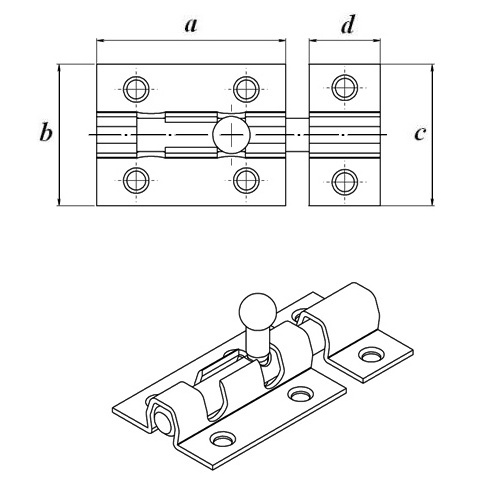 a
d
b
c