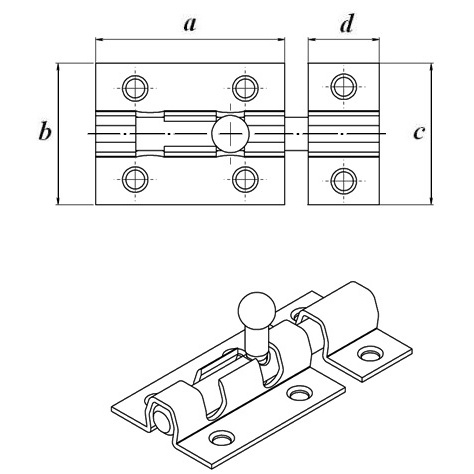 a
d
b
c