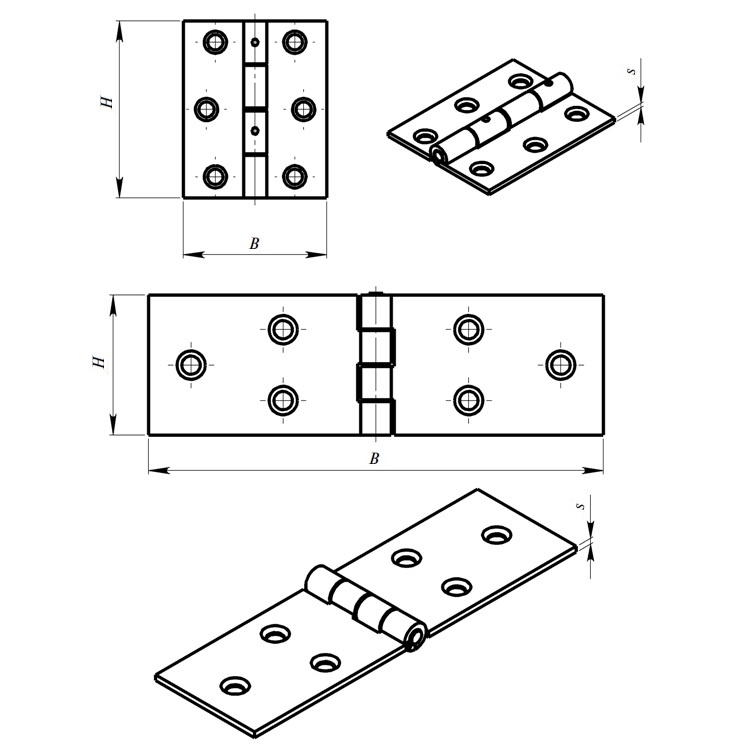 H

B

s

H

B

s